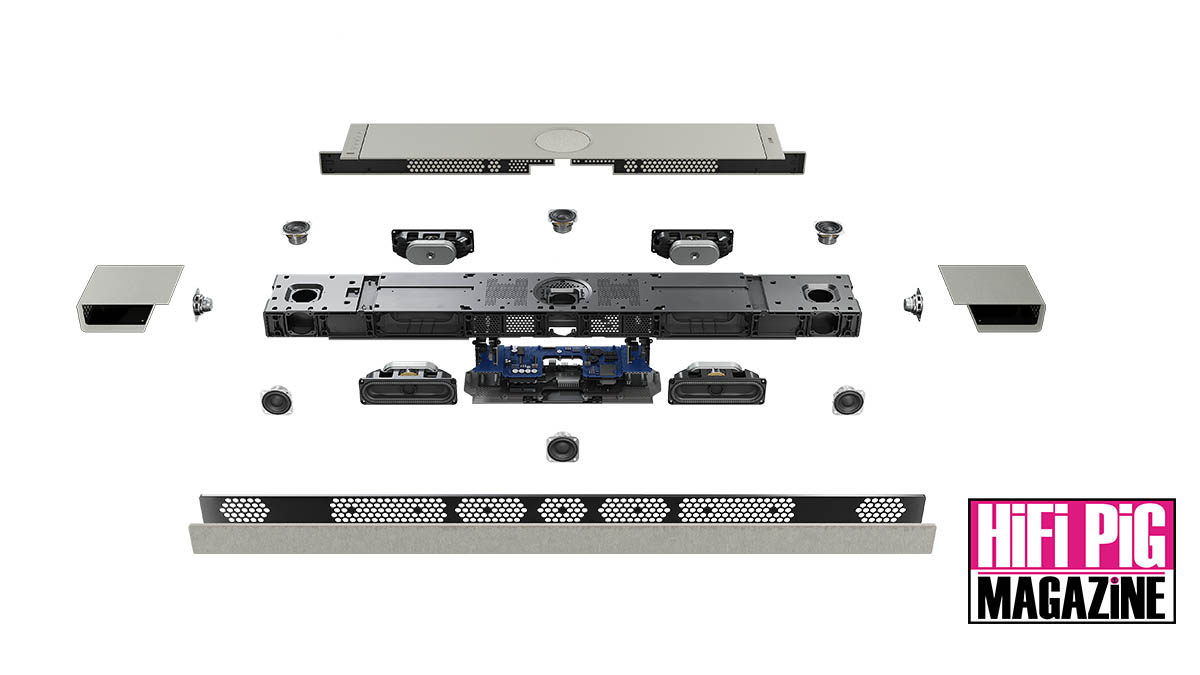 HiFi PiG
MAGAZiNE